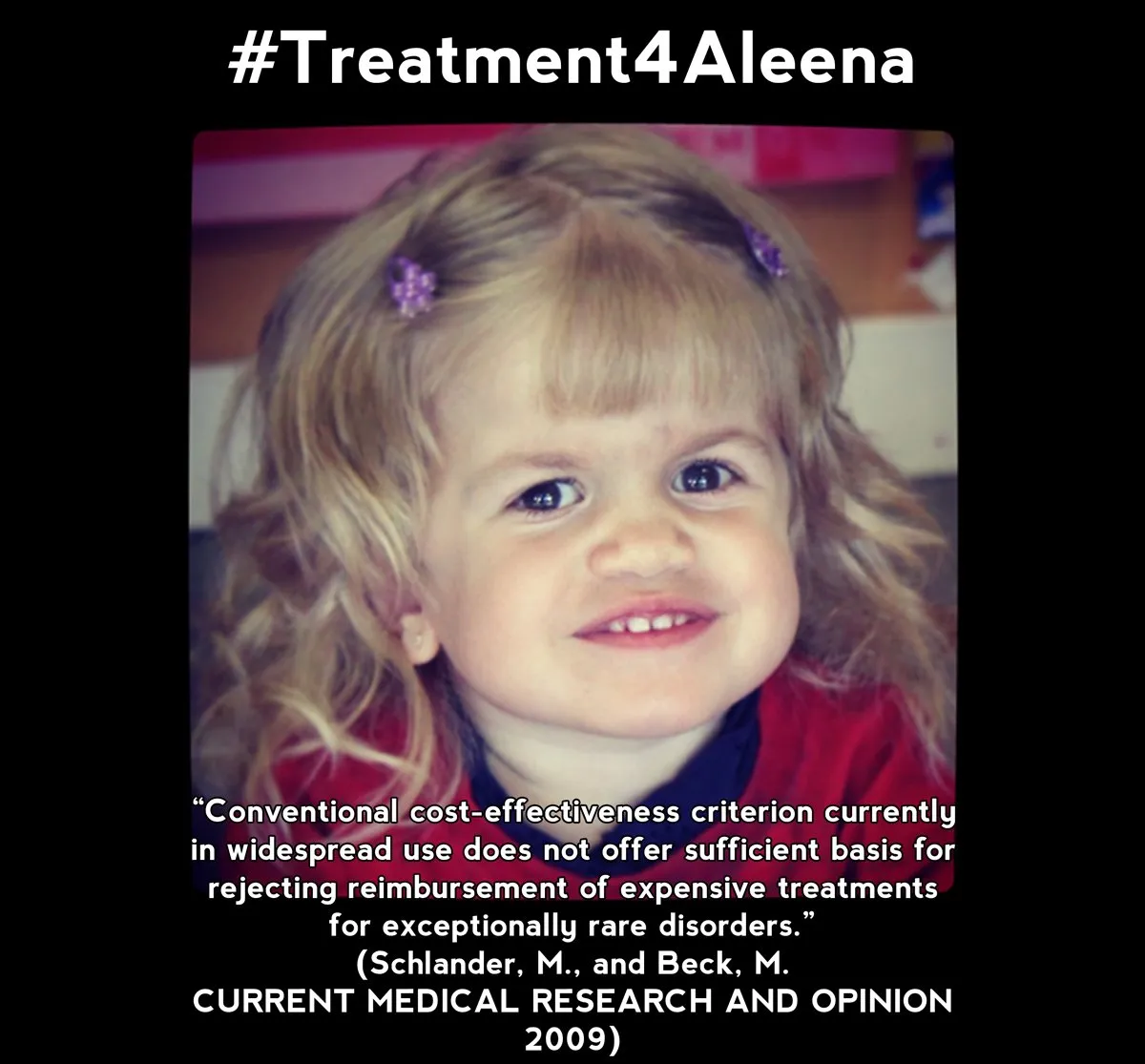 #Treatment4Aleena

“Conventional cost-effectiveness criterion currently in widespread use does not offer sufficient basis for rejecting reimbursement of expensive treatments for exceptionally rare disorders.”
(Schlander, M., and Beck, M.
CURRENT MEDICAL RESEARCH AND OPINION
2009)