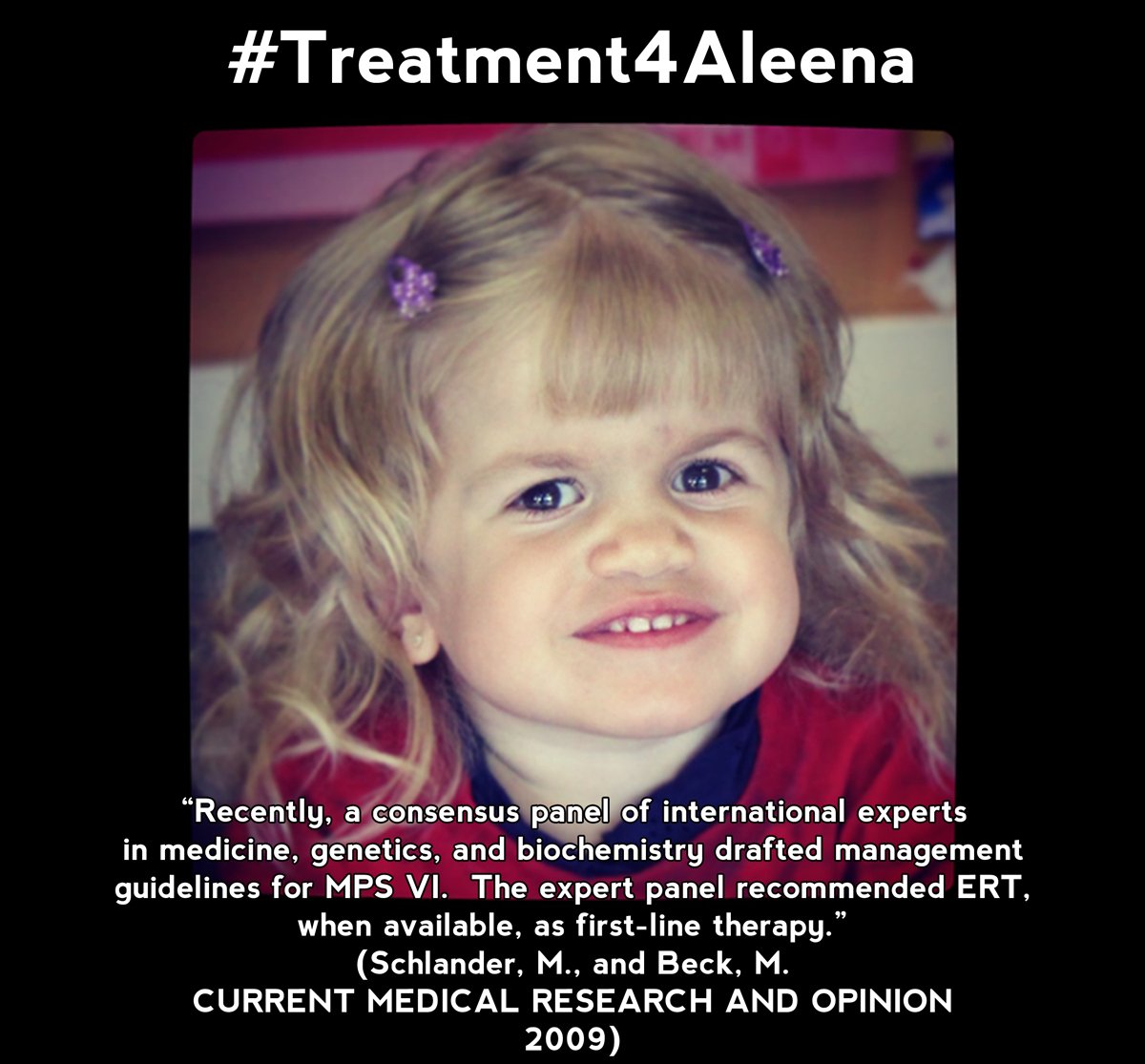 #Treatment4Aleena

“Recently, a consensus panel of international experts in medicine, genetics, and biochemistry drafted management guidelines for MPS VI. The expert panel recommended ERT, when available, as first-line therapy.”
(Schlander, M., and Beck, M.
CURRENT MEDICAL RESEARCH AND OPINION
2009)